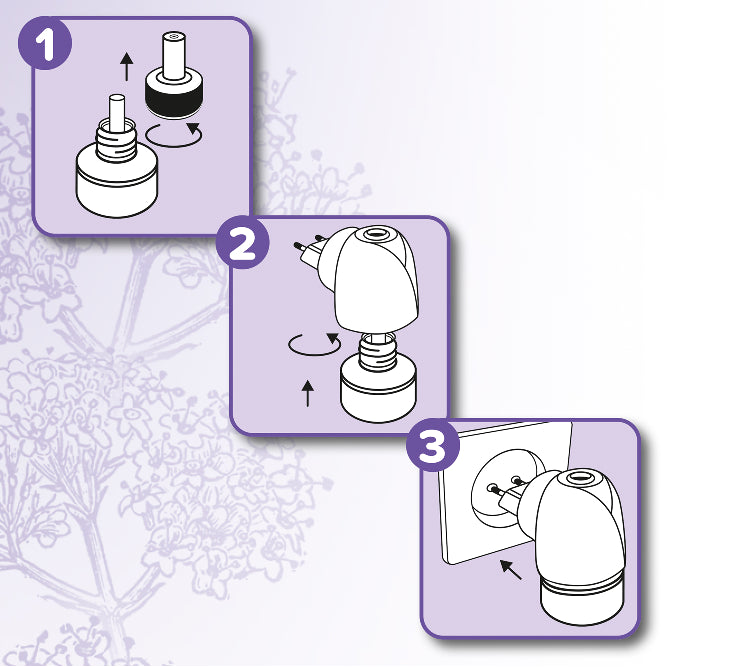 1

2

3