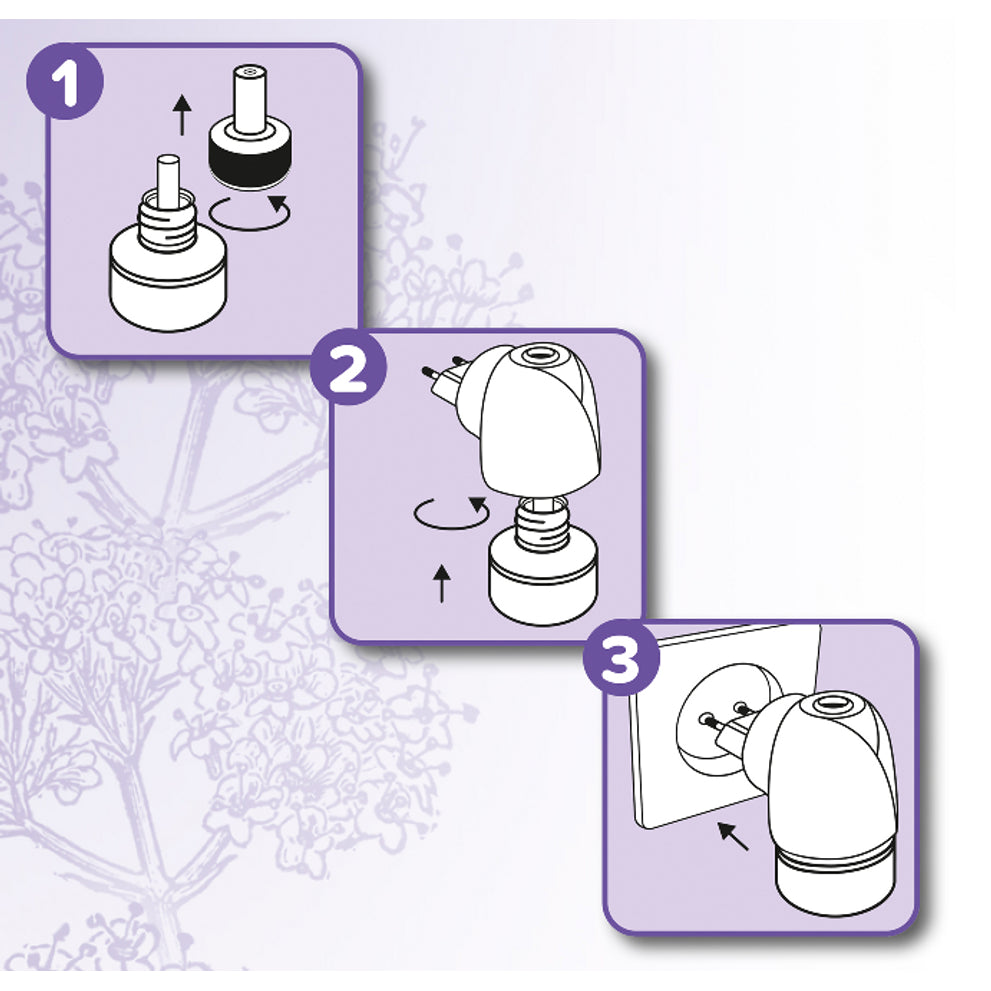 1

2

3