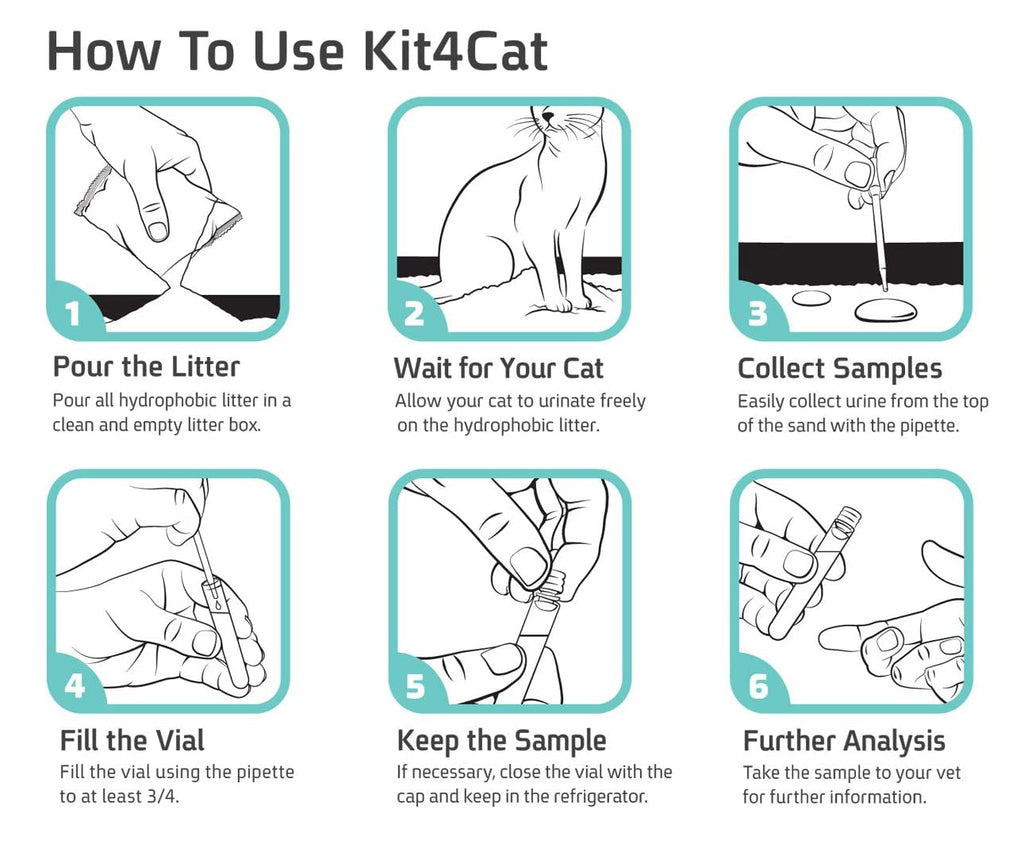 How To Use Kit4Cat

1
Pour the Litter
Pour all hydrophobic litter in a clean and empty litter box.

2
Wait for Your Cat
Allow your cat to urinate freely on the hydrophobic litter.

3
Collect Samples
Easily collect urine from the top of the sand with the pipette.

4
Fill the Vial
Fill the vial using the pipette to at least 3/4.

5
Keep the Sample
If necessary, close the vial with the cap and keep in the refrigerator.

6
Further Analysis
Take the sample to your vet for further information.