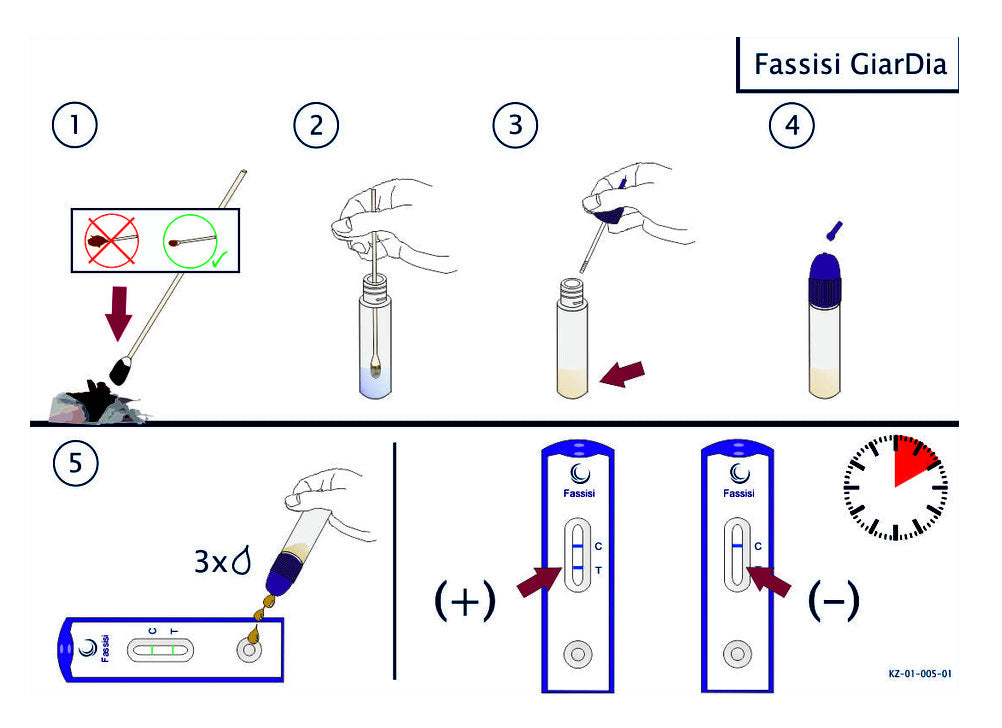 Fassisi GiarDia

1

2

3

4

5

3x

Fassisi

C T

(+)

Fassisi

C

T

Fassisi

C

(−)

KZ-01-005-01